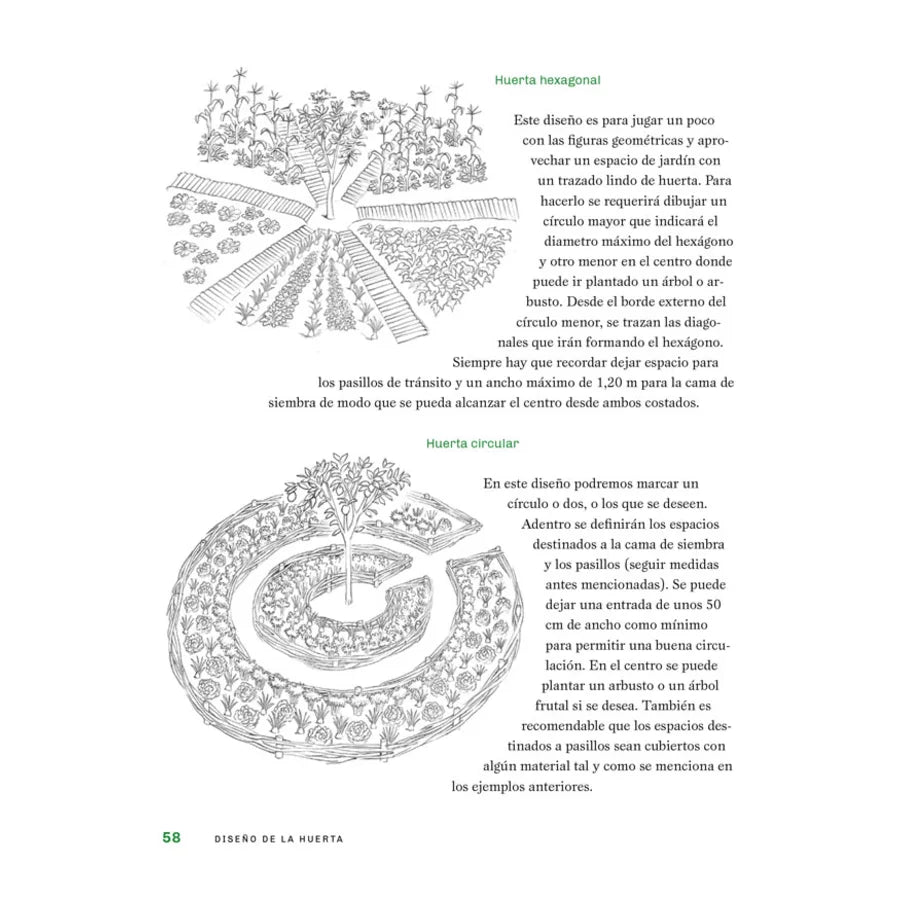 Huerta hexagonal

Este diseño es para jugar un poco con las figuras geométricas y aprovechar un espacio de jardín con un trazado lindo de huerta. Para hacerlo se requerirá dibujar un círculo mayor que indicará el diametro máximo del hexágono y otro menor en el centro donde puede ir plantado un árbol o arbusto. Desde el borde externo del círculo menor, se trazan las diagonales que irán formando el hexágono. Siempre hay que recordar dejar espacio para los pasillos de tránsito y un ancho máximo de 1,20 m para la cama de siembra de modo que se pueda alcanzar el centro desde ambos costados.

Huerta circular

En este diseño podremos marcar un círculo o dos, o los que se deseen. Adentro se definirán los espacios destinados a la cama de siembra y los pasillos (seguir medidas antes mencionadas). Se puede dejar una entrada de unos 50 cm de ancho como mínimo para permitir una buena circulación. En el centro se puede plantar un arbusto o un árbol frutal si se desea. También es recomendable que los espacios destinados a pasillos sean cubiertos con algún material tal y como se menciona en los ejemplos anteriores.

58 DISEÑO DE LA HUERTA